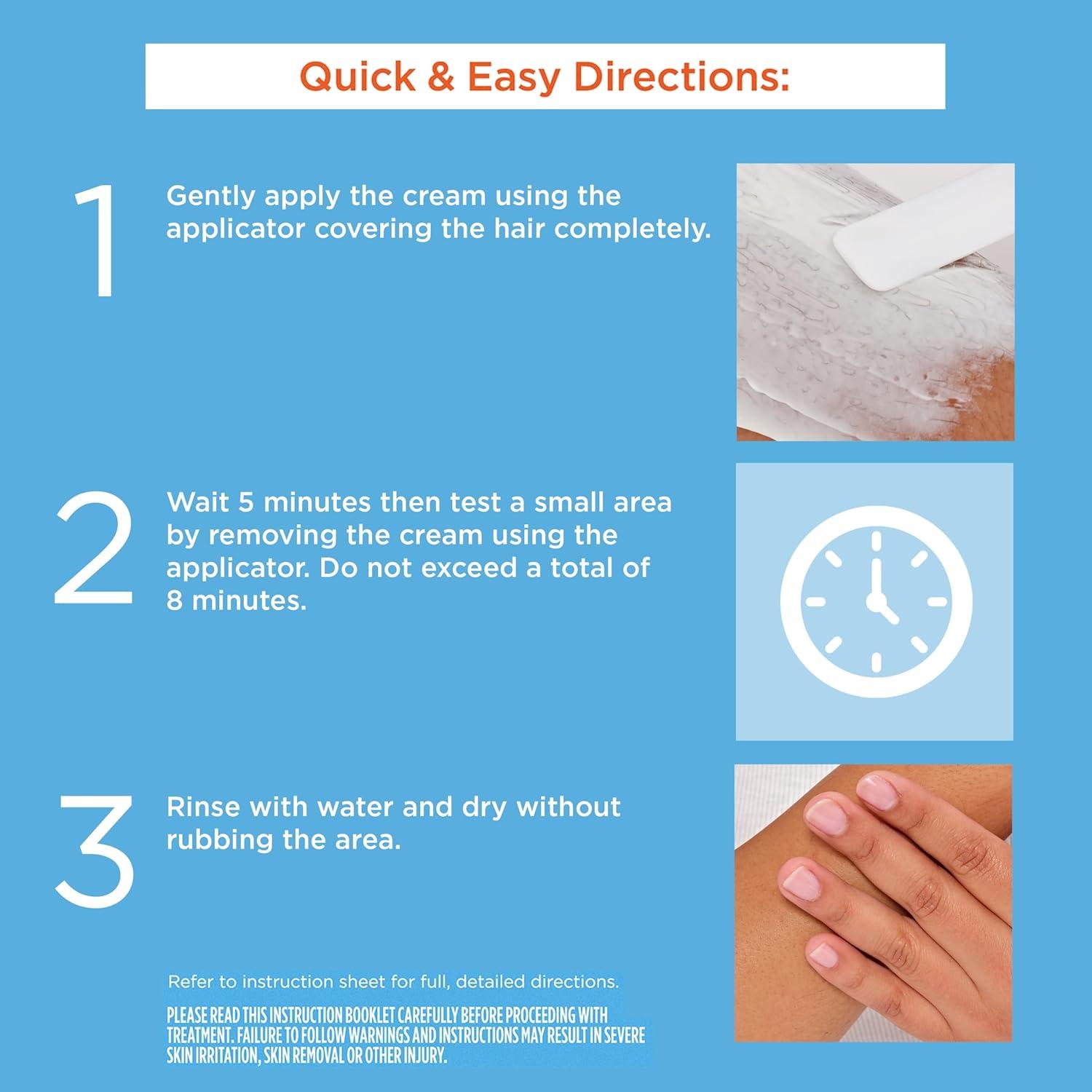 Quick & Easy Directions:

1 Gently apply the cream using the applicator covering the hair completely.

2 Wait 5 minutes then test a small area by removing the cream using the applicator. Do not exceed a total of 8 minutes.

3 Rinse with water and dry without rubbing the area.

Refer to instruction sheet for full, detailed directions.

PLEASE READ THIS INSTRUCTION BOOKLET CAREFULLY BEFORE PROCEEDING WITH TREATMENT. FAILURE TO FOLLOW WARNINGS AND INSTRUCTIONS MAY RESULT IN SEVERE SKIN IRRITATION, SKIN REMOVAL OR OTHER INJURY.