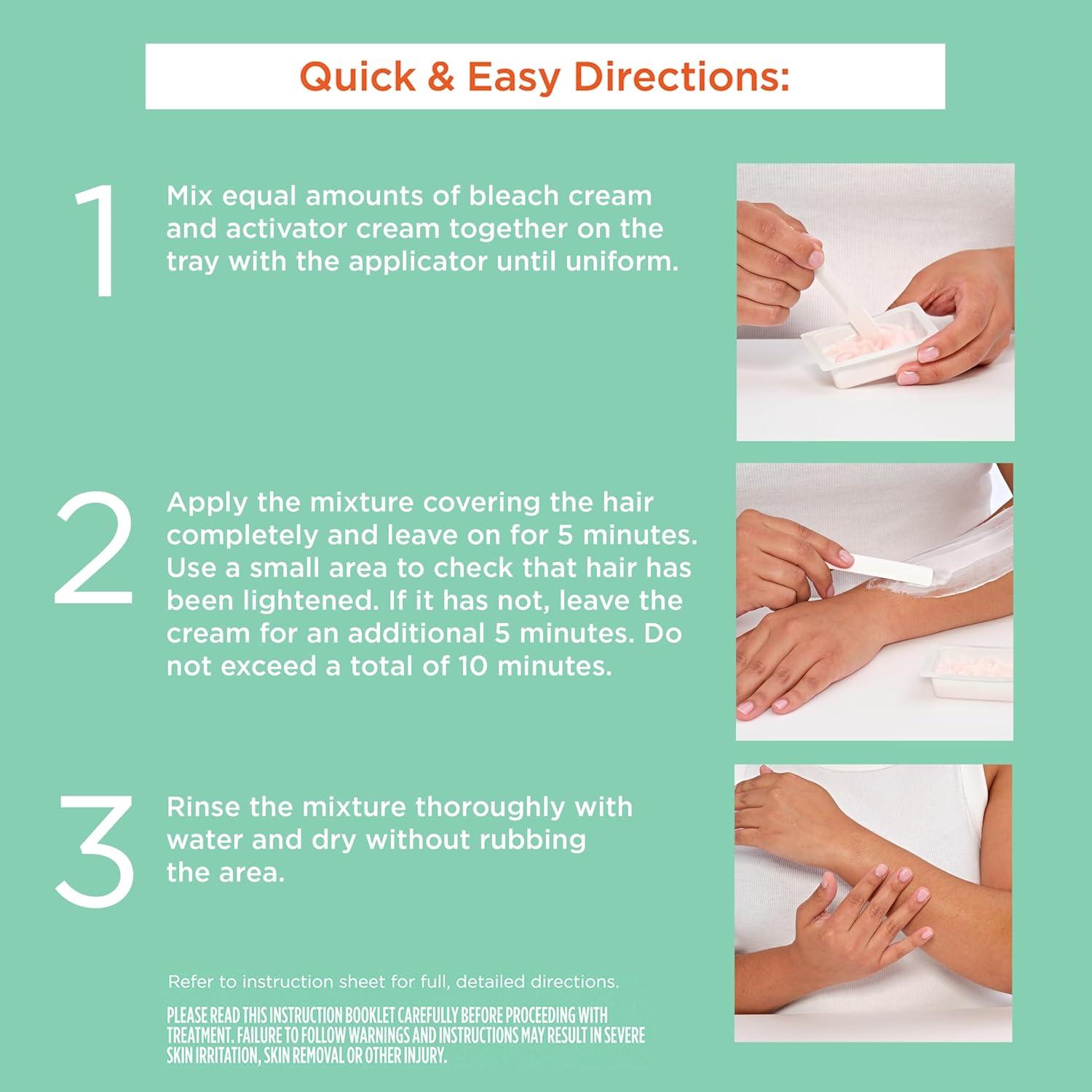 Quick & Easy Directions:

1 Mix equal amounts of bleach cream and activator cream together on the tray with the applicator until uniform.

2 Apply the mixture covering the hair completely and leave on for 5 minutes. Use a small area to check that hair has been lightened. If it has not, leave the cream for an additional 5 minutes. Do not exceed a total of 10 minutes.

3 Rinse the mixture thoroughly with water and dry without rubbing the area.

Refer to instruction sheet for full, detailed directions.

PLEASE READ THIS INSTRUCTION BOOKLET CAREFULLY BEFORE PROCEEDING WITH TREATMENT. FAILURE TO FOLLOW WARNINGS AND INSTRUCTIONS MAY RESULT IN SEVERE SKIN IRRITATION, SKIN REMOVAL OR OTHER INJURY.